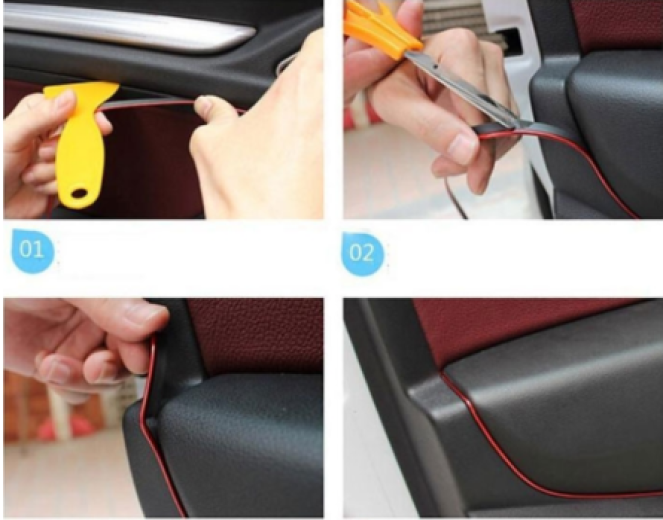 01

02